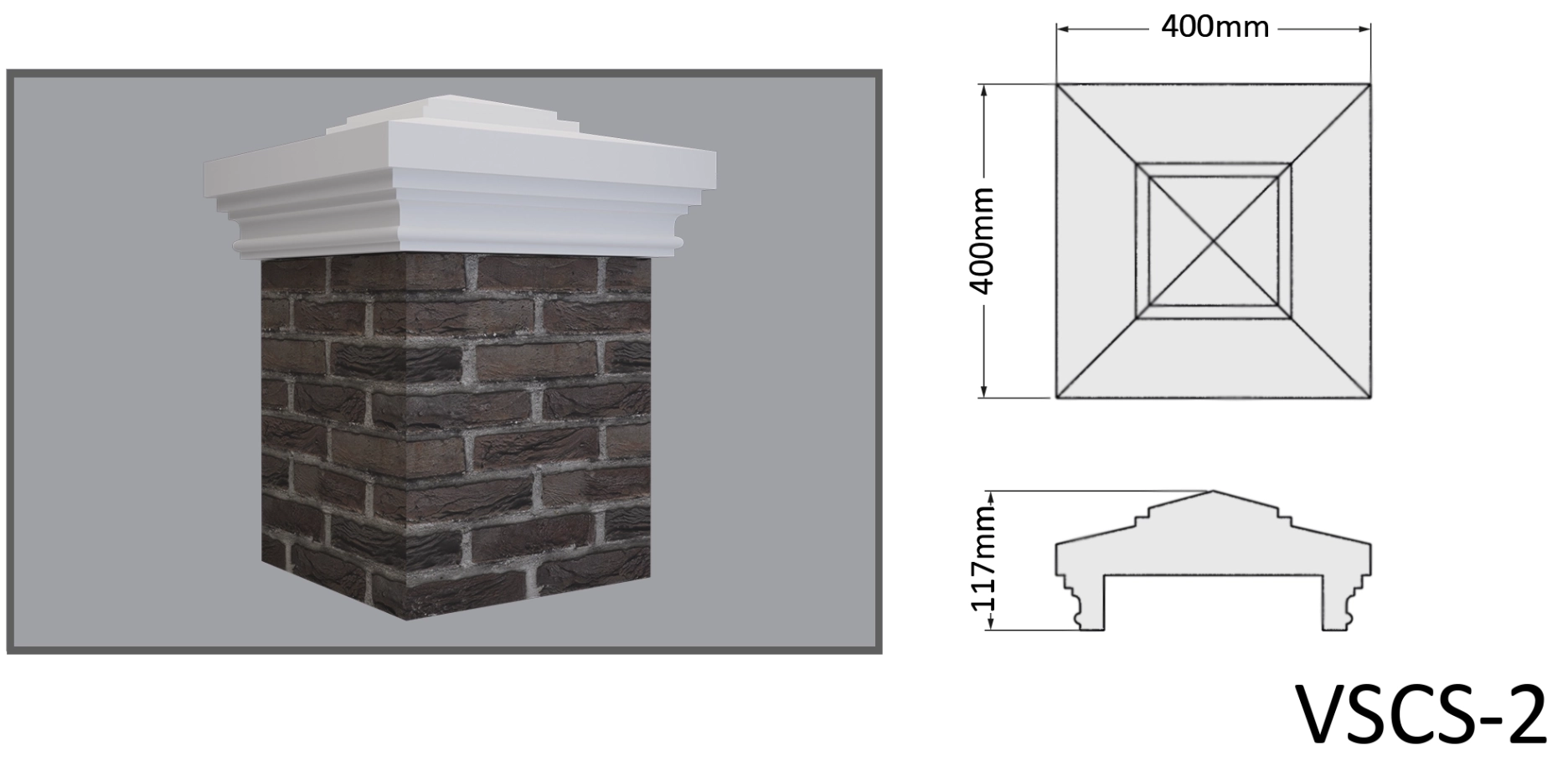 400mm

400mm

117mm

VSCS-2