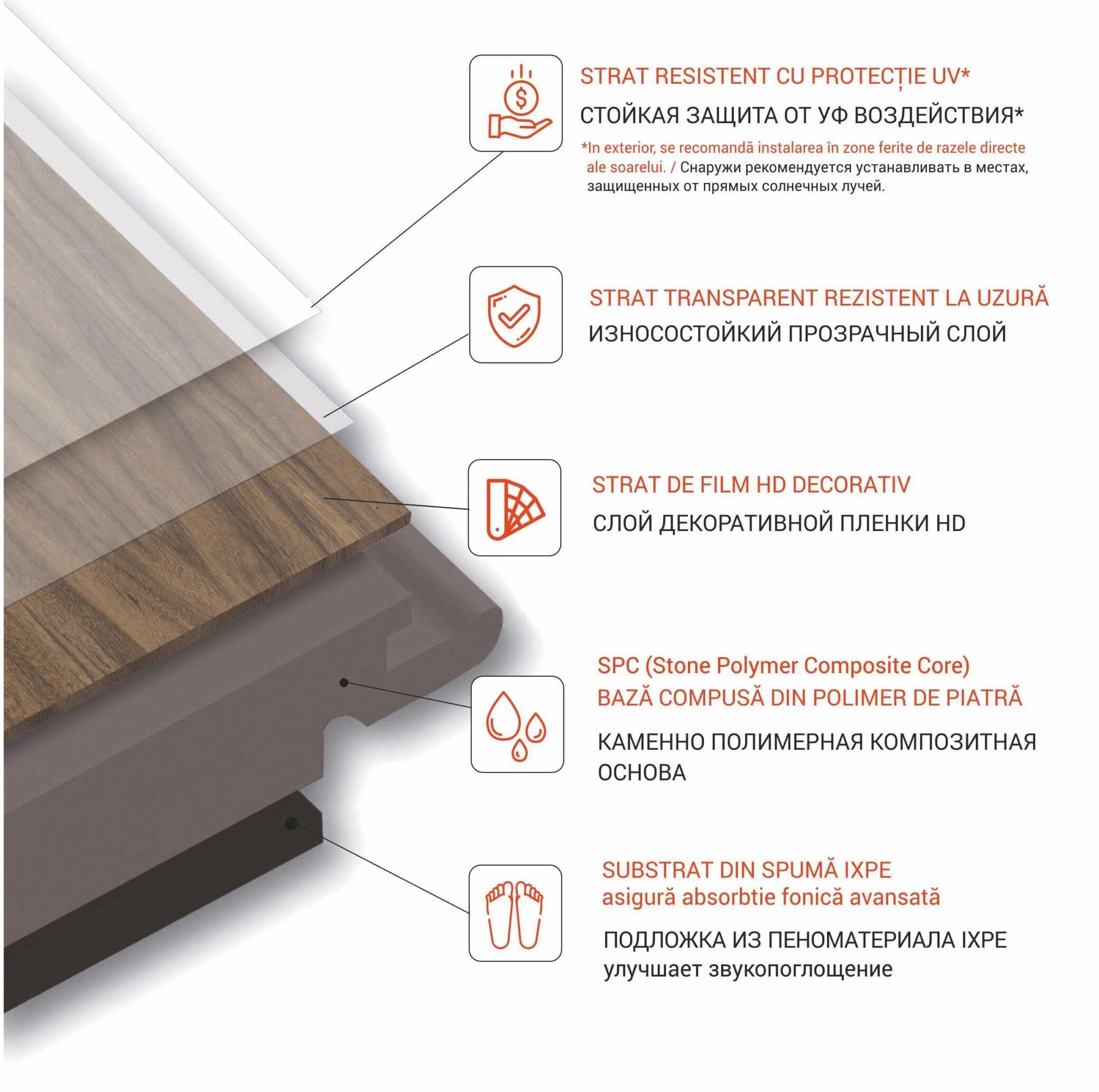 STRAT RESISTENT CU PROTECȚIE UV*
СТОЙКАЯ ЗАЩИТА ОТ УФ ВОЗДЕЙСТВИЯ*
*In exterior, se recomandă instalarea în zone ferite de razele directe ale soarelui. / Снаружи рекомендуется устанавливать в местах, защищенных от прямых солнечных лучей.

STRAT TRANSPARENT REZISTENT LA UZURĂ
ИЗНОСОСТОЙКИЙ ПРОЗРАЧНЫЙ СЛОЙ

STRAT DE FILM HD DECORATIV
СЛОЙ ДЕКОРАТИВНОЙ ПЛЕНКИ HD

SPC (Stone Polymer Composite Core)
BAZĂ COMPUSĂ DIN POLIMER DE PIATRĂ
КАМЕННО ПОЛИМЕРНАЯ КОМПОЗИТНАЯ ОСНОВА

SUBSTRAT DIN SPUMĂ IXPE
asigură absorbtie fonică avansată
ПОДЛОЖКА ИЗ ПЕНОМАТЕРИАЛА IXPE
улучшает звукопоглощение